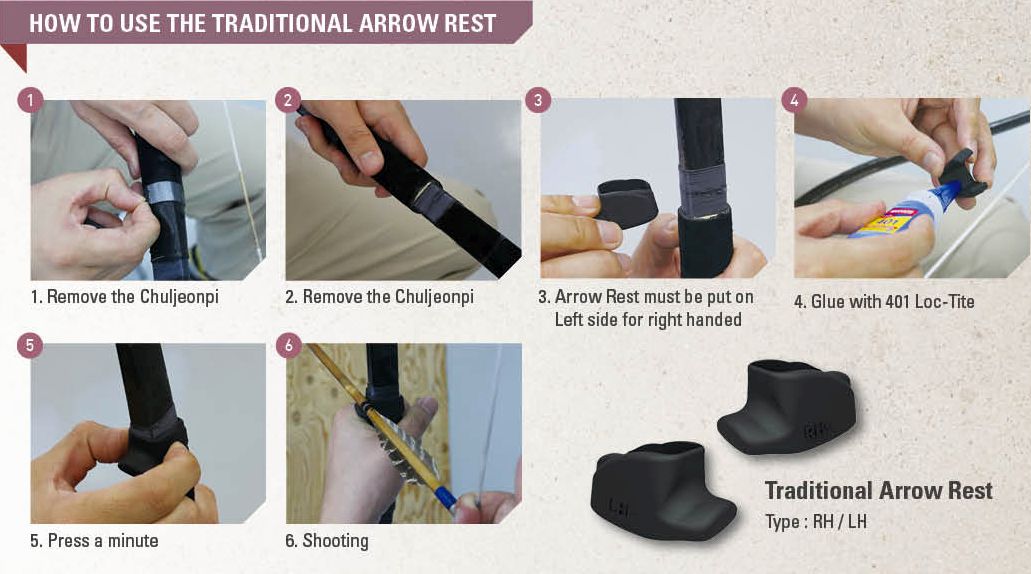 HOW TO USE THE TRADITIONAL ARROW REST

1

1. Remove the Chuljeonpi

2

2. Remove the Chuljeonpi

3

3. Arrow Rest must be put on Left side for right handed

4

4. Glue with 401 Loc-Tite

5

5. Press a minute

6

6. Shooting

RH

LH

Traditional Arrow Rest

Type : RH / LH