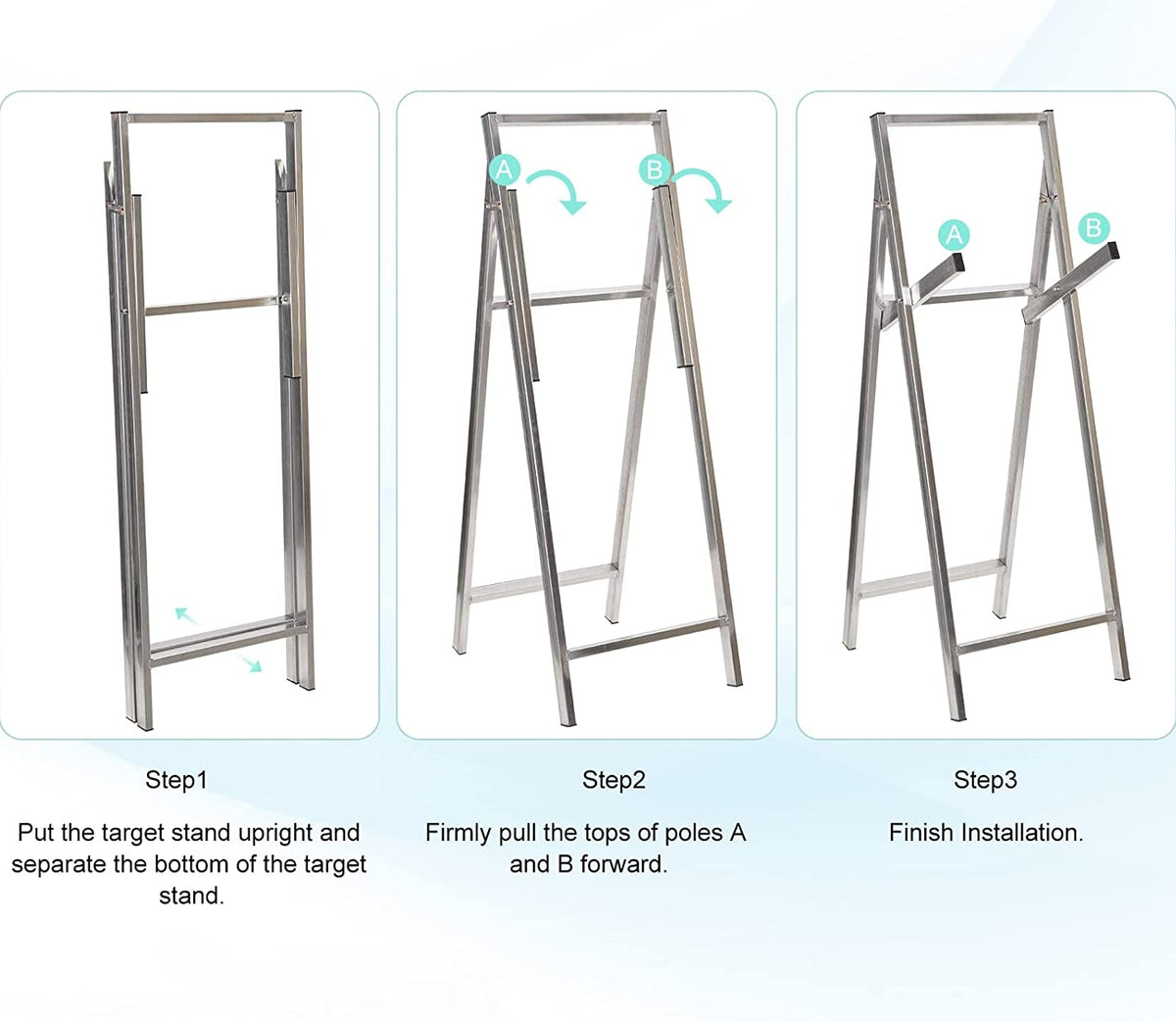 A

B

A

B

Step1

Put the target stand upright and separate the bottom of the target stand.

Step2

Firmly pull the tops of poles A and B forward.

Step3

Finish Installation.