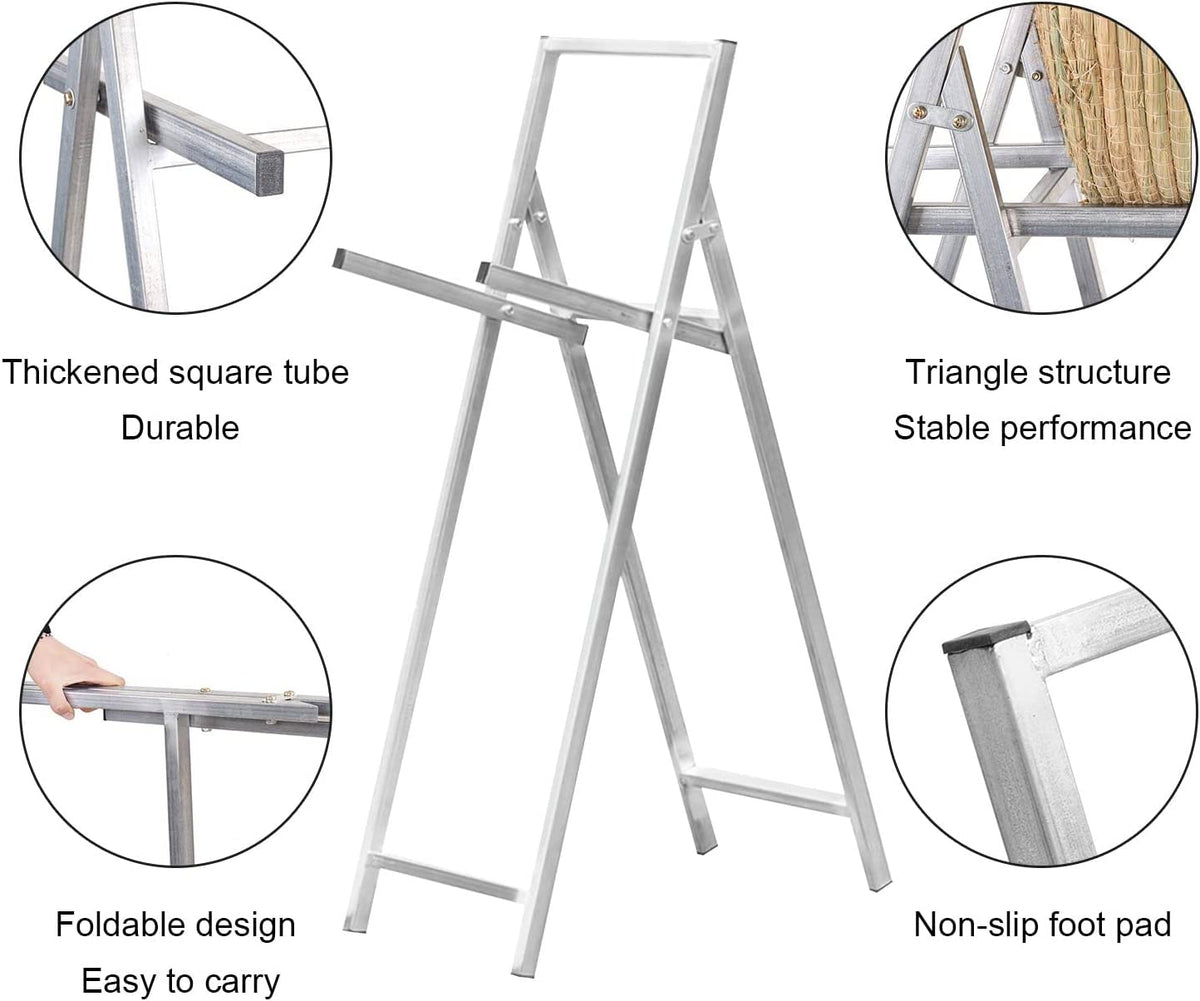 Thickened square tube
Durable

Triangle structure
Stable performance

Foldable design
Easy to carry

Non-slip foot pad