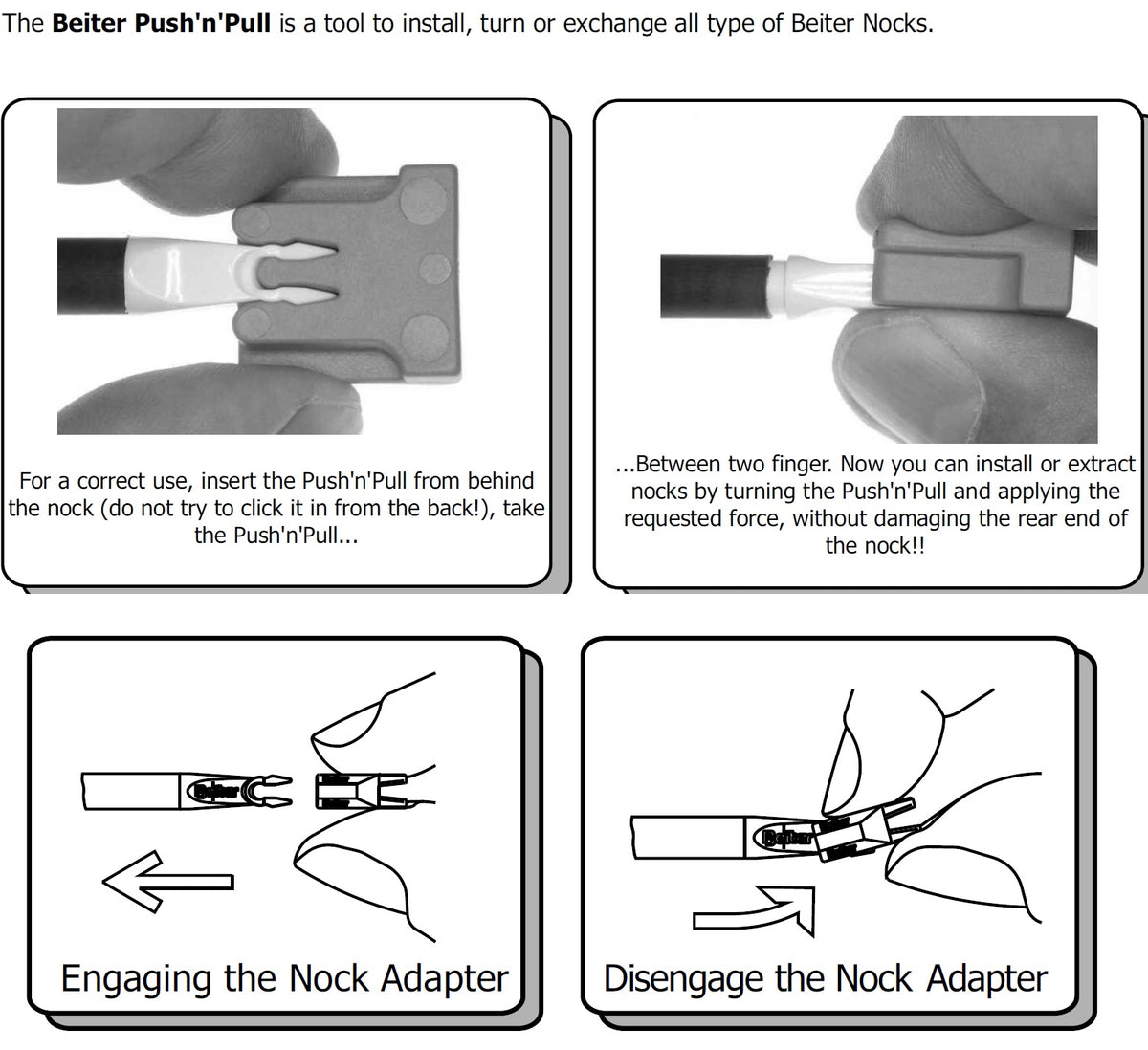 The **Beiter Push'n'Pull** is a tool to install, turn or exchange all type of Beiter Nocks.

For a correct use, insert the Push'n'Pull from behind the nock (do not try to click it in from the back!), take the Push'n'Pull...

...Between two finger. Now you can install or extract nocks by turning the Push'n'Pull and applying the requested force, without damaging the rear end of the nock!!

Beiter

Engaging the Nock Adapter

Beiter

Disengage the Nock Adapter